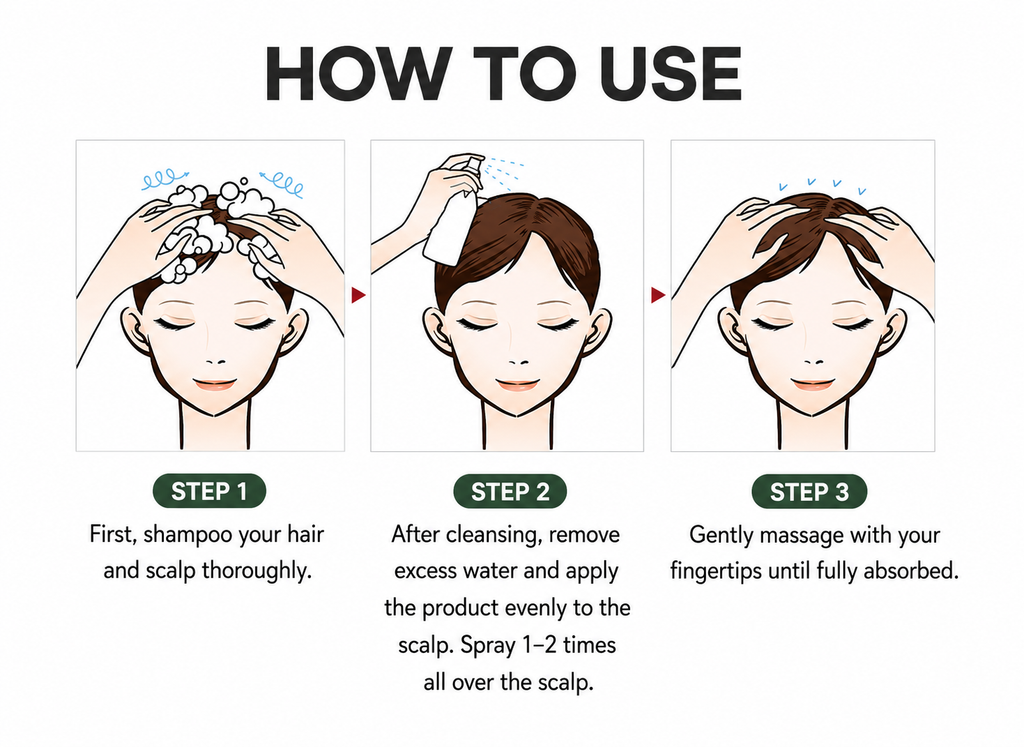 HOW TO USE

STEP 1

First, shampoo your hair and scalp thoroughly.

STEP 2

After cleansing, remove excess water and apply the product evenly to the scalp. Spray 1–2 times all over the scalp.

STEP 3

Gently massage with your fingertips until fully absorbed.