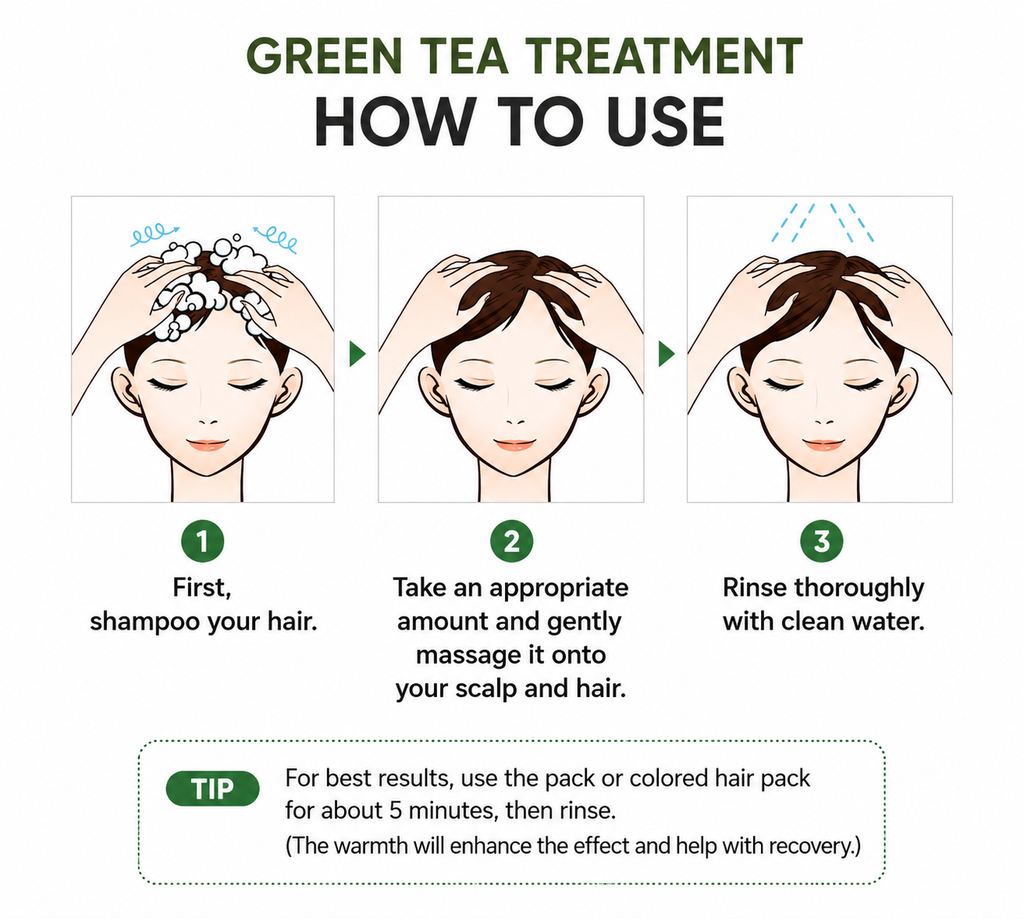 GREEN TEA TREATMENT
HOW TO USE

1
First, shampoo your hair.

2
Take an appropriate amount and gently massage it onto your scalp and hair.

3
Rinse thoroughly with clean water.

TIP
For best results, use the pack or colored hair pack for about 5 minutes, then rinse.
(The warmth will enhance the effect and help with recovery.)