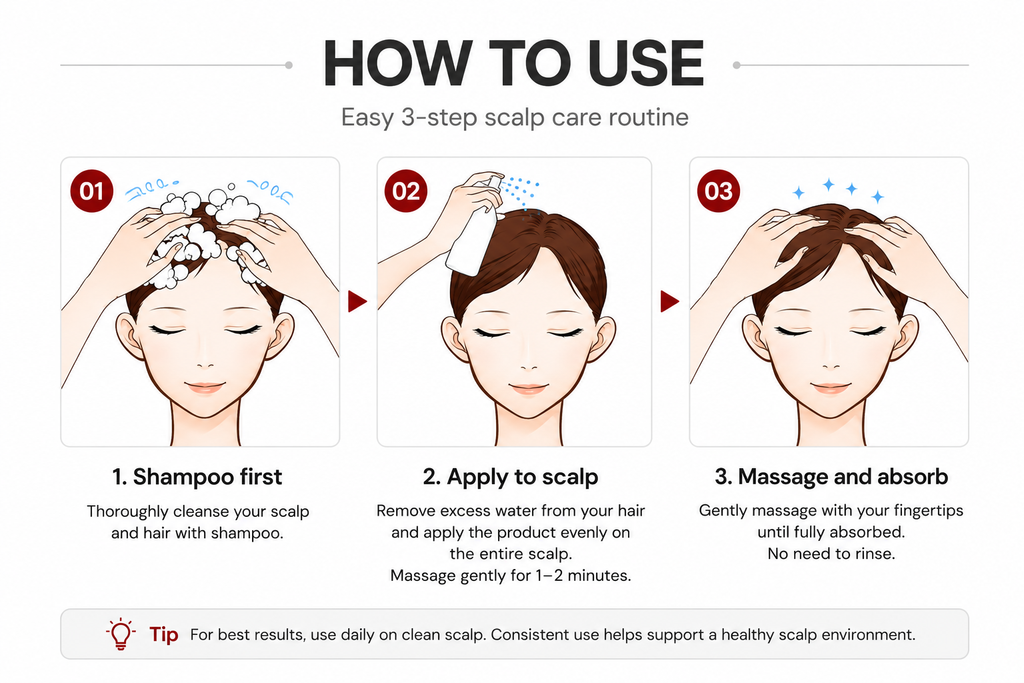 HOW TO USE

Easy 3-step scalp care routine

01

02

03

1. Shampoo first

Thoroughly cleanse your scalp and hair with shampoo.

2. Apply to scalp

Remove excess water from your hair and apply the product evenly on the entire scalp. Massage gently for 1–2 minutes.

3. Massage and absorb

Gently massage with your fingertips until fully absorbed. No need to rinse.

Tip For best results, use daily on clean scalp. Consistent use helps support a healthy scalp environment.